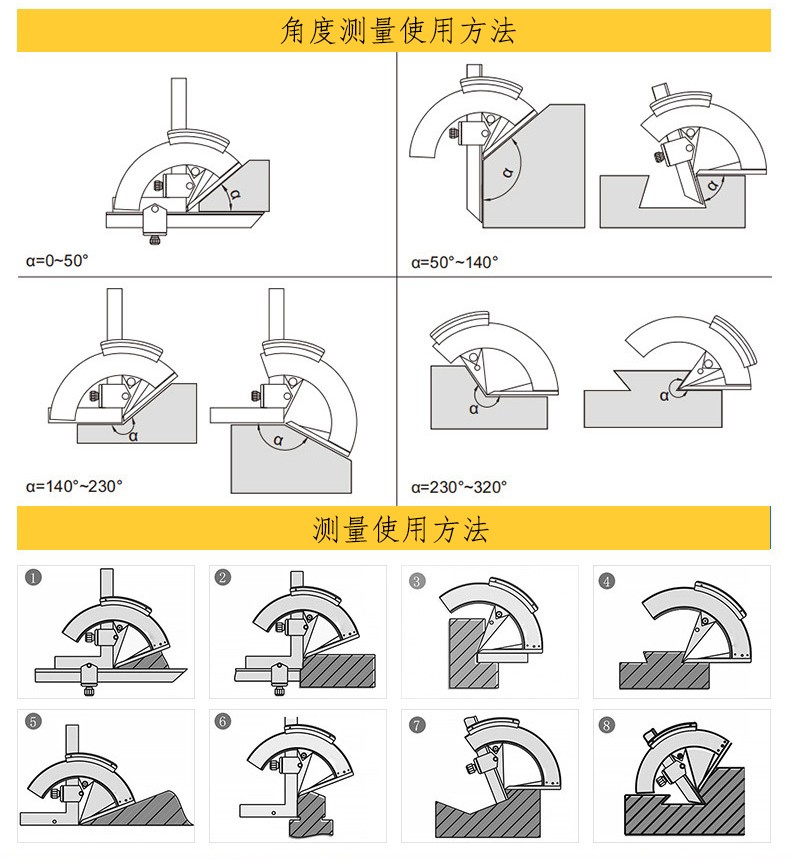 角度测量使用方法

α

α=0~50°

α

α

α=50°~140°

α

α

α=140°~230°

α

α

α=230°~320°

测量使用方法

1

2

3

4

5

6

7

8